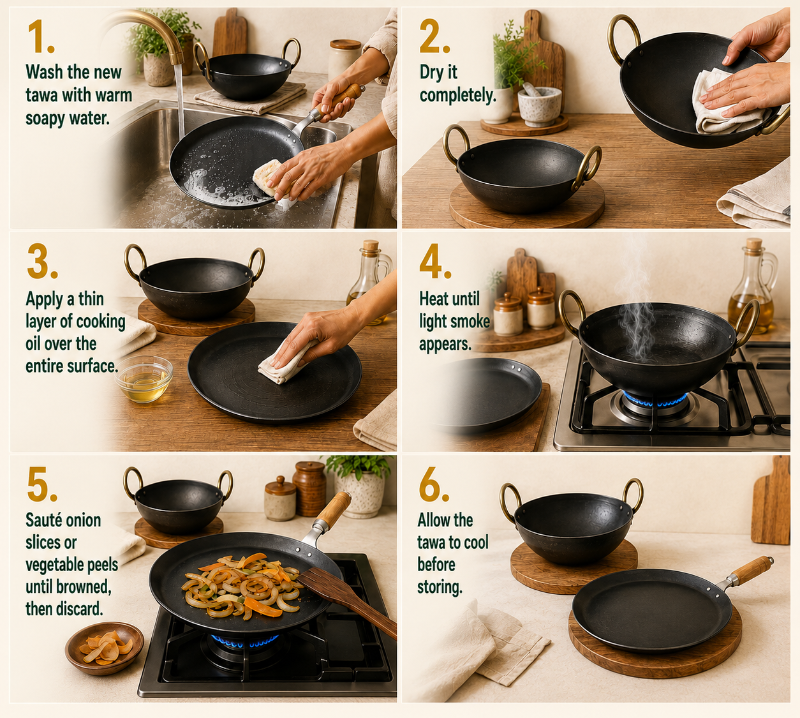 1.
Wash the new tawa with warm soapy water.

2.
Dry it completely.

3.
Apply a thin layer of cooking oil over the entire surface.

4.
Heat until light smoke appears.

5.
Sauté onion slices or vegetable peels until browned, then discard.

6.
Allow the tawa to cool before storing.